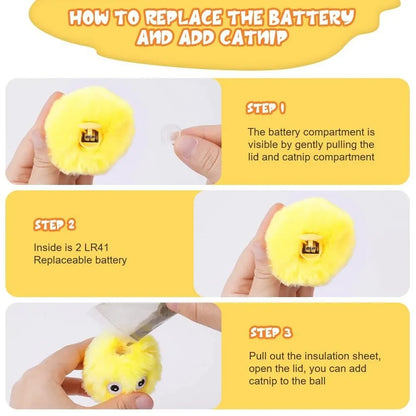 HOW TO REPLACE THE BATTERY AND ADD CATNIP

STEP 1

The battery compartment is visible by gently pulling the lid and catnip compartment

STEP 2

Inside is 2 LR41 Replaceable battery

STEP 3

Pull out the insulation sheet, open the lid, you can add catnip to the ball